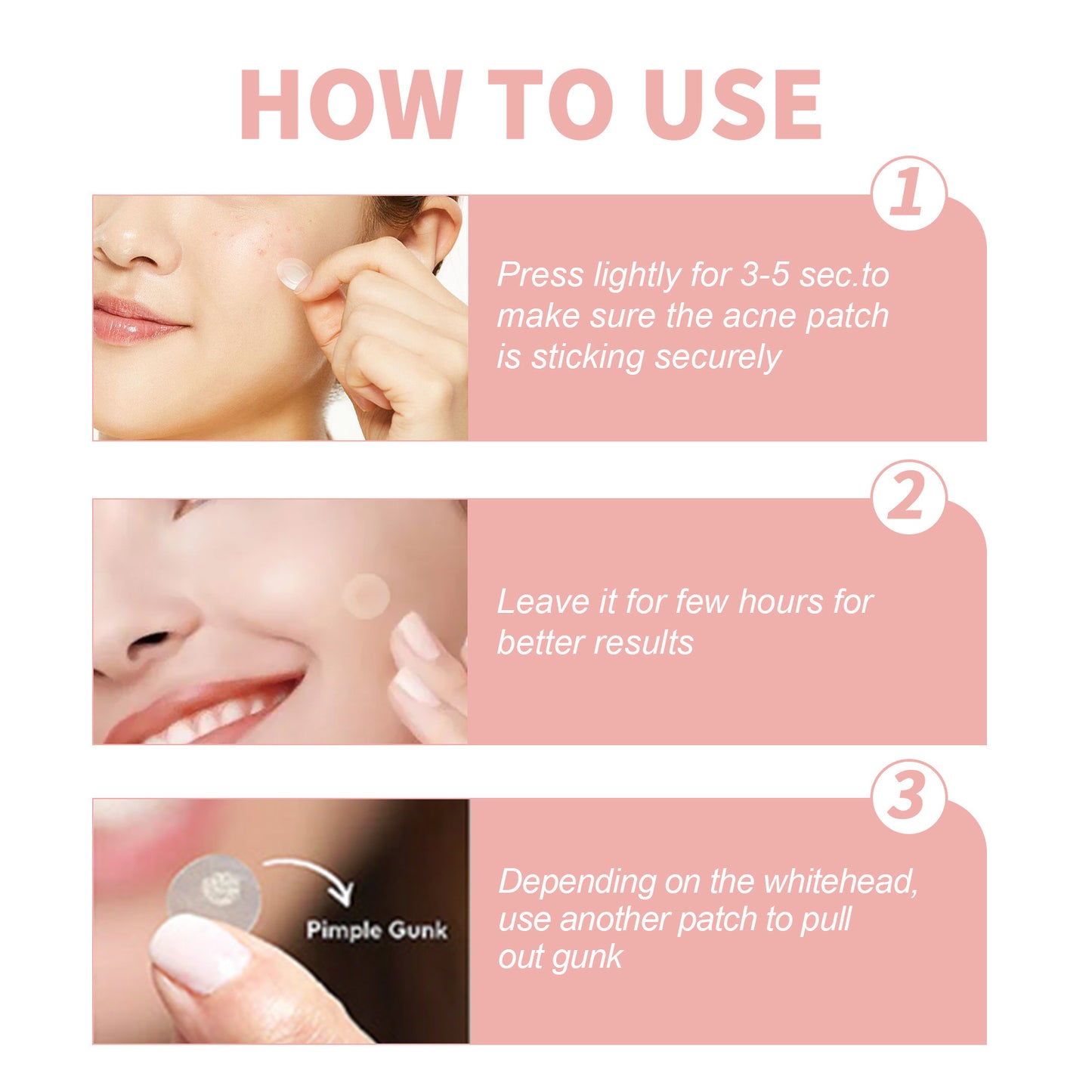 HOW TO USE

1

Press lightly for 3-5 sec.to make sure the acne patch is sticking securely

2

Leave it for few hours for better results

3

Pimple Gunk

Depending on the whitehead, use another patch to pull out gunk